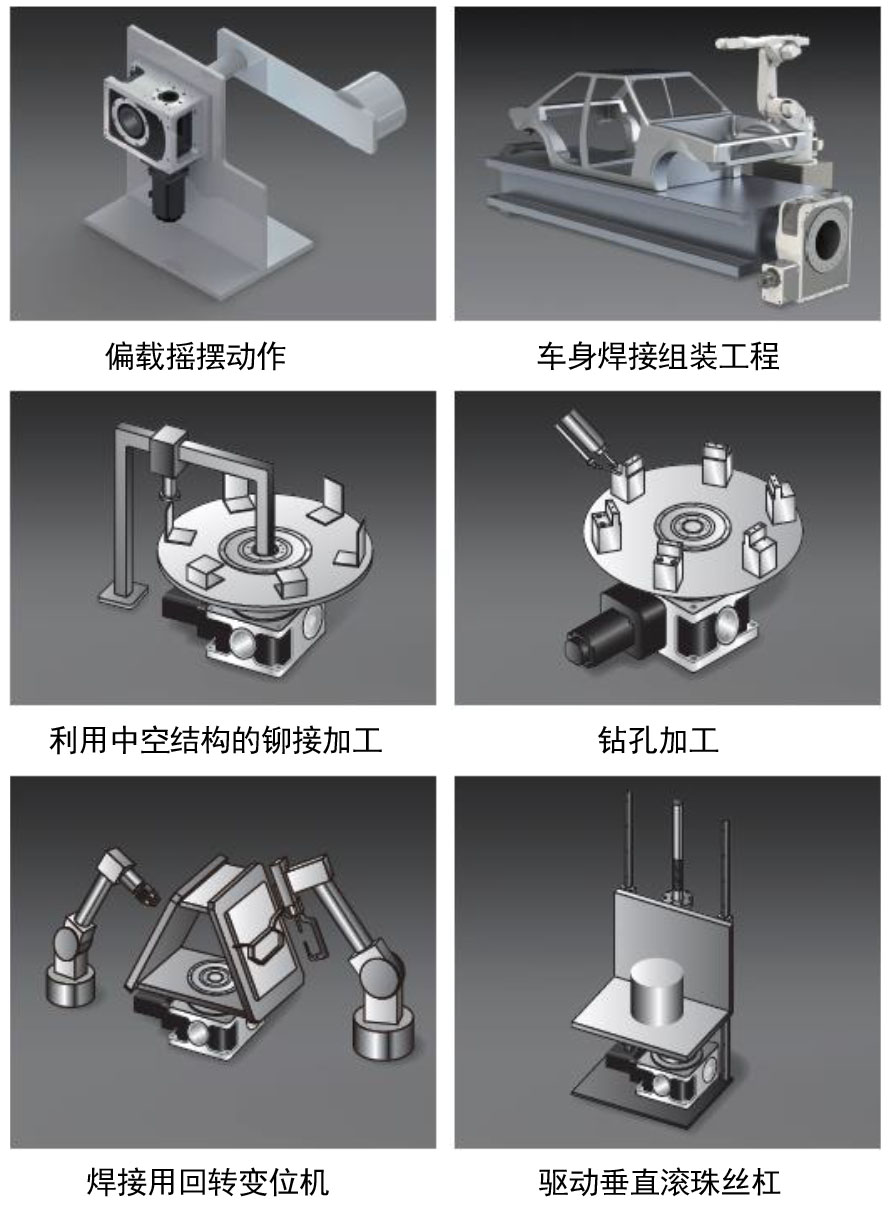 偏载摇摆动作

车身焊接组装工程

利用中空结构的铆接加工

钻孔加工

焊接用回转变位机

驱动垂直滚珠丝杠