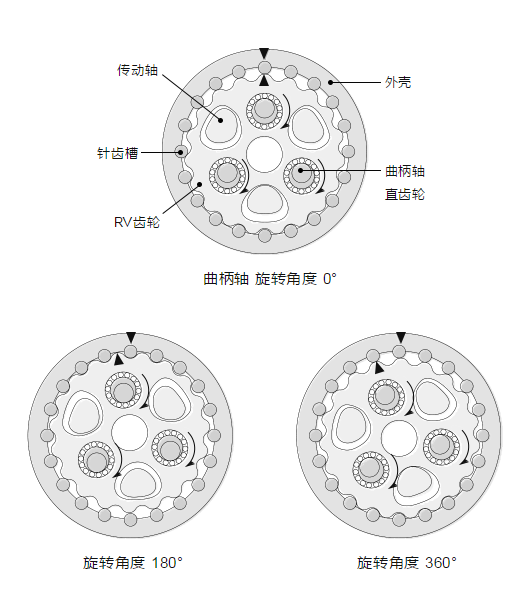 传动轴

外壳

针齿槽

曲柄轴

直齿轮

RV齿轮

曲柄轴 旋转角度 0°

旋转角度 180°

旋转角度 360°